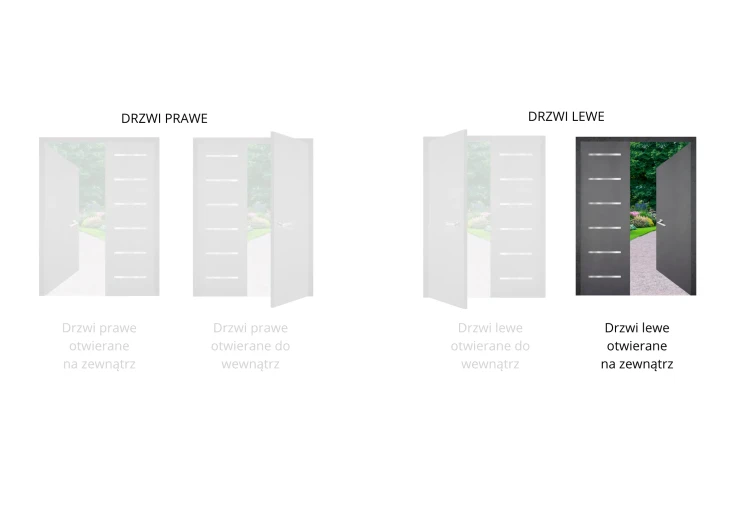 DRZWI PRAWE

Drzwi prawe otwierane na zewnątrz

Drzwi prawe otwierane do wewnątrz

DRZWI LEWE

Drzwi lewe otwierane do wewnątrz

Drzwi lewe otwierane na zewnątrz